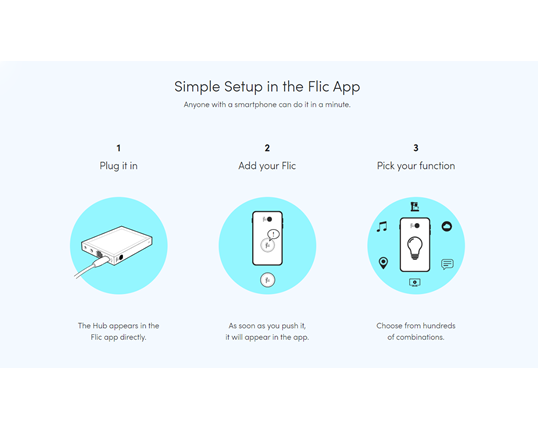 Simple Setup in the Flic App

Anyone with a smartphone can do it in a minute.

1

Plug it in

The Hub appears in the Flic app directly.

2

Add your Flic

As soon as you push it, it will appear in the app.

3

Pick your function

Choose from hundreds of combinations.