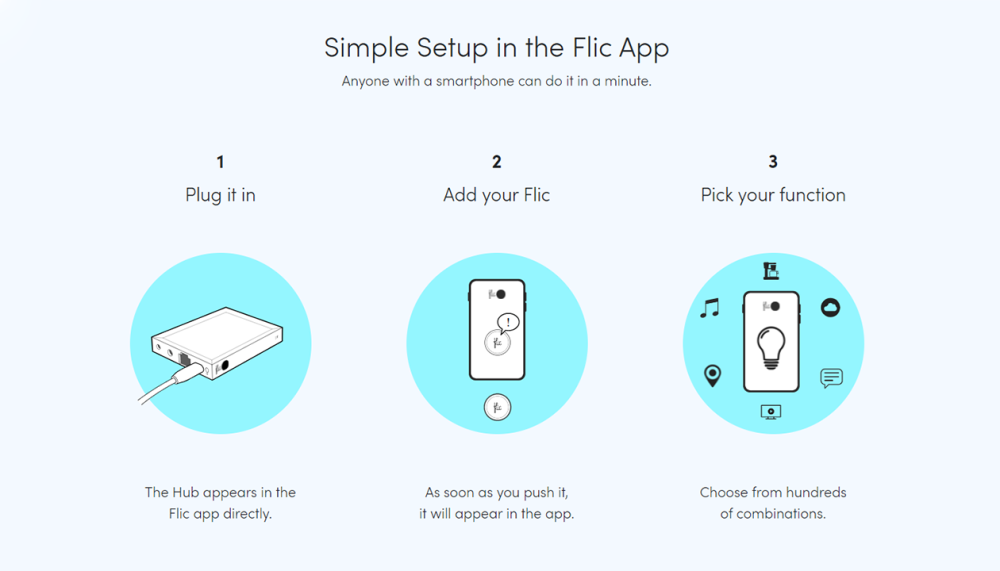 Simple Setup in the Flic App
Anyone with a smartphone can do it in a minute.

1
Plug it in

The Hub appears in the Flic app directly.

2
Add your Flic

!

As soon as you push it, it will appear in the app.

3
Pick your function

Choose from hundreds of combinations.